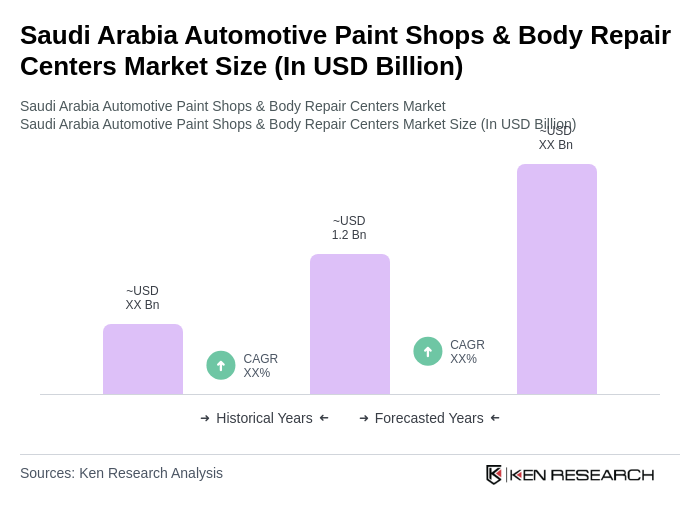 Saudi Arabia Automotive Paint Shops & Body Repair Centers Market Size (In USD Billion)

Saudi Arabia Automotive Paint Shops & Body Repair Centers Market
Saudi Arabia Automotive Paint Shops & Body Repair Centers Market Size (In USD Billion)

~USD
XX Bn

~USD
1.2 Bn

~USD
XX Bn

CAGR
XX%

CAGR
XX%

→ Historical Years ←

→ Forecasted Years ←

Sources: Ken Research Analysis

KEN RESEARCH